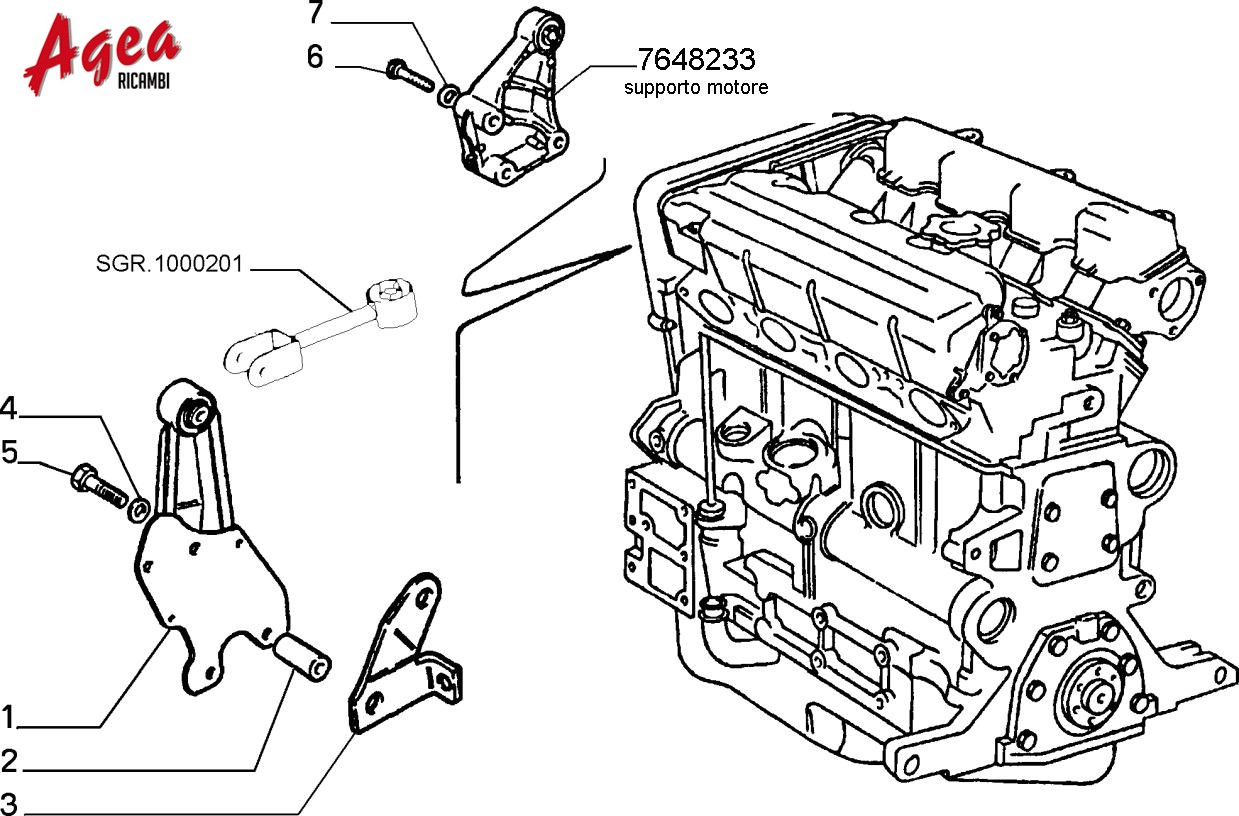 Agea
RICAMBI

7
6
7648233
supporto motore

SGR.1000201

4
5

1
2
3