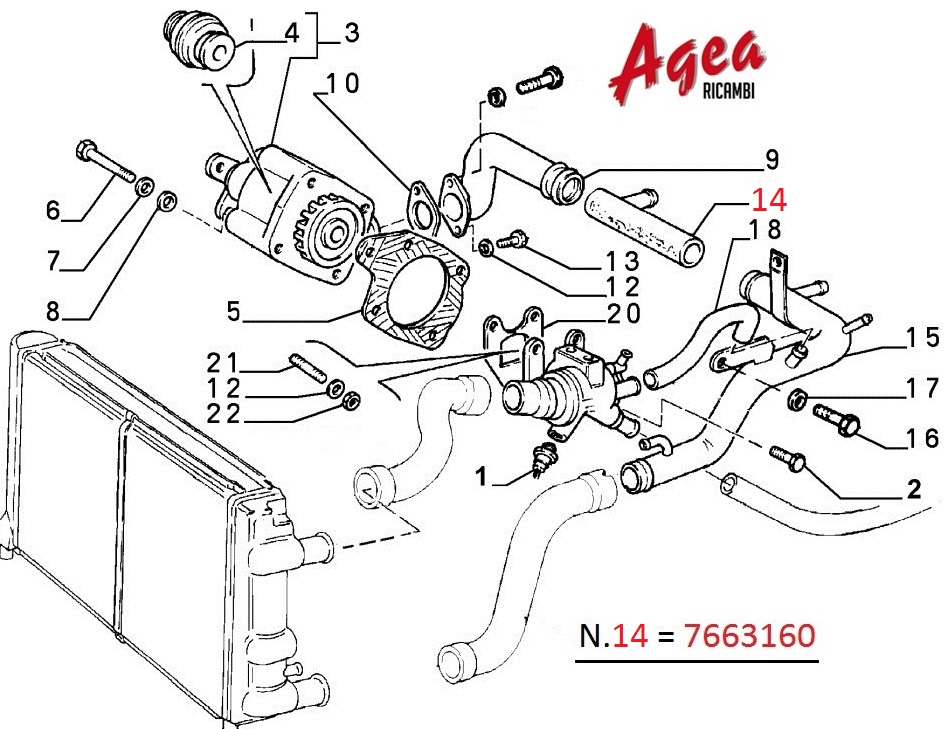 Agea
RICAMBI

4
3
10
9
14
18
6
7
8
13
12
5
20
15
21
12
22
17
16
1
2

N.14 = 7663160