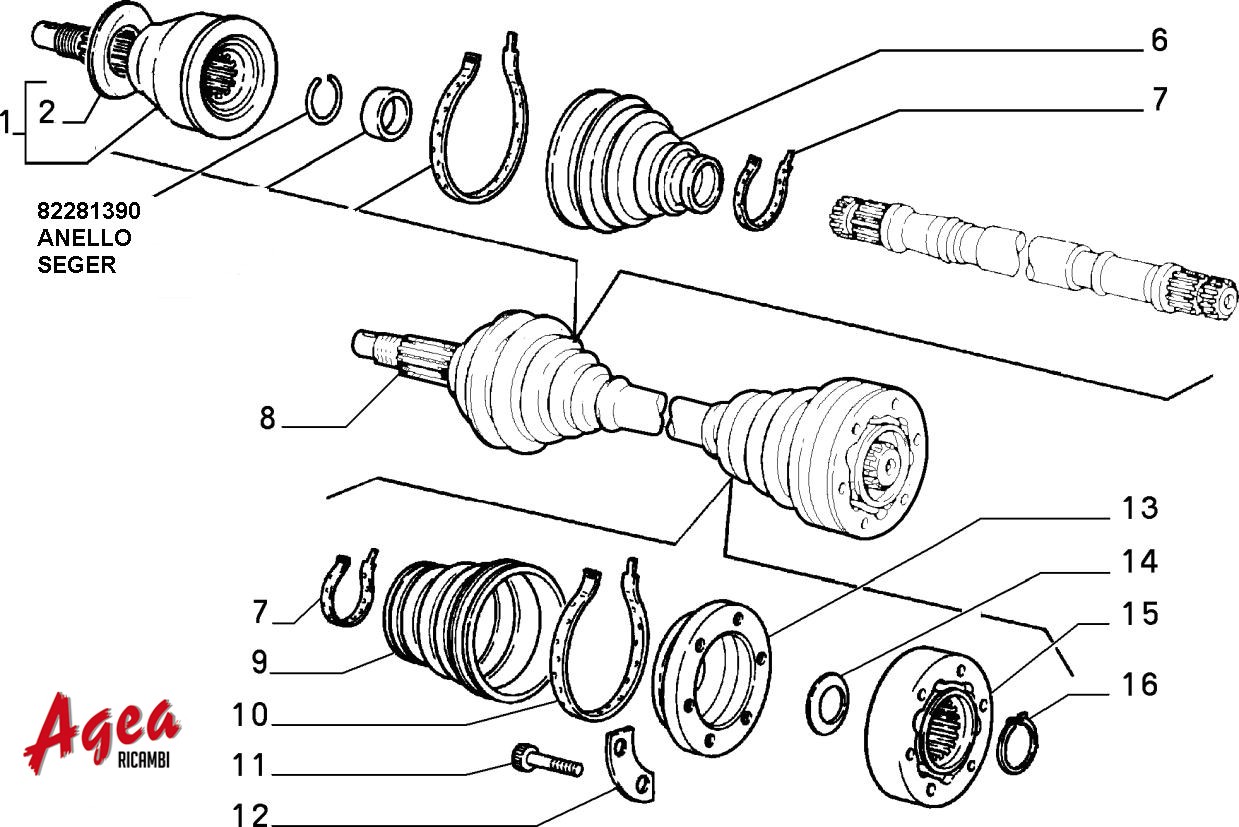 1
2
82281390
ANELLO
SEGER
6
7
8
13
14
15
16
7
9
10
11
12
Agea
RICAMBI