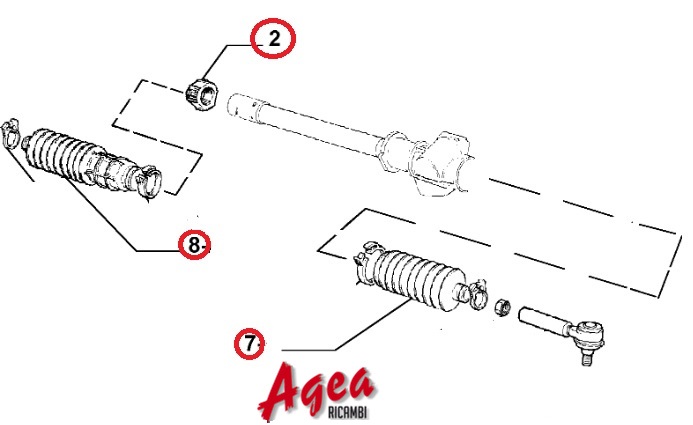 2

8

7

Agea
RICAMBI